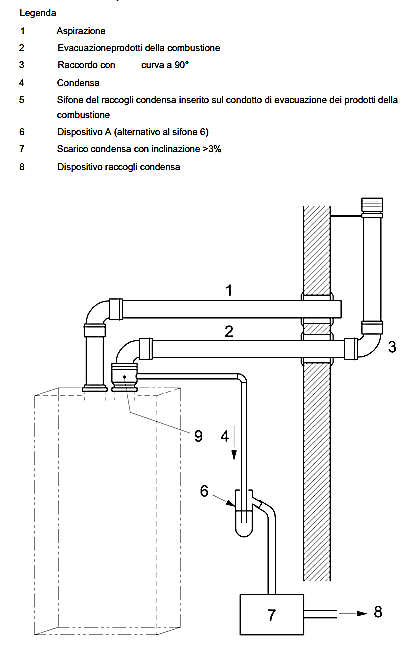 Legenda

1 Aspirazione

2 Evacuazioneprodotti della combustione

3 Raccordo con curva a 90°

4 Condensa

5 Sifone del raccogli condensa inserito sul condotto di evacuazione dei prodotti della combustione

6 Dispositivo A (alternativo al sifone 6)

7 Scarico condensa con inclinazione >3%

8 Dispositivo raccogli condensa

1

2

3

9

4

6

7

8